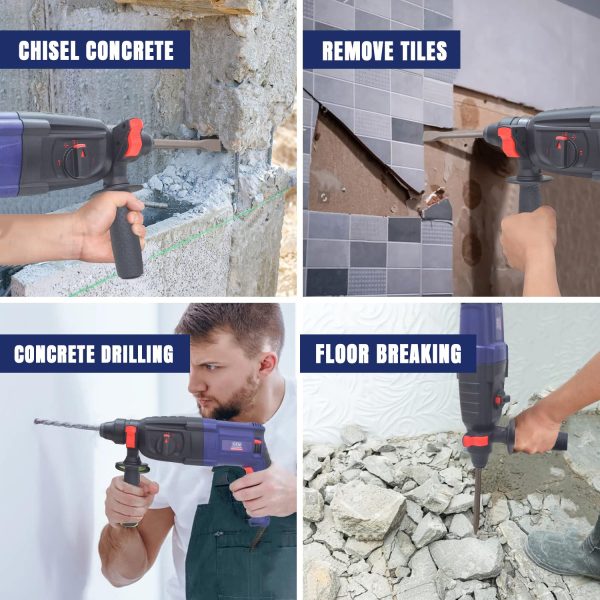 CHISEL CONCRETE

REMOVE TILES

CONCRETE DRILLING

FLOOR BREAKING