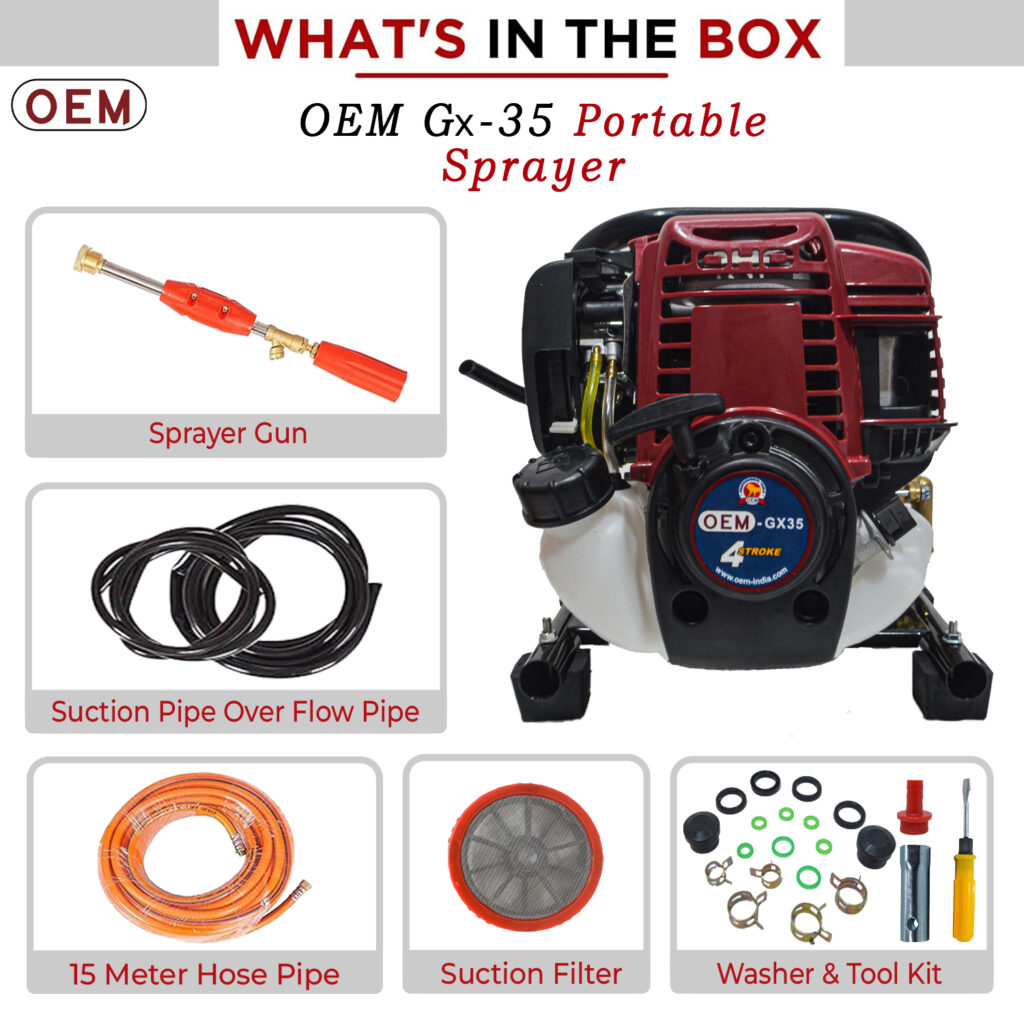 WHAT'S IN THE BOX

OEM

OEM Gx-35 Portable Sprayer

Sprayer Gun

OHC

OEM-GX35
4 STROKE
www.oem-india.com

Suction Pipe Over Flow Pipe

15 Meter Hose Pipe

Suction Filter

Washer & Tool Kit