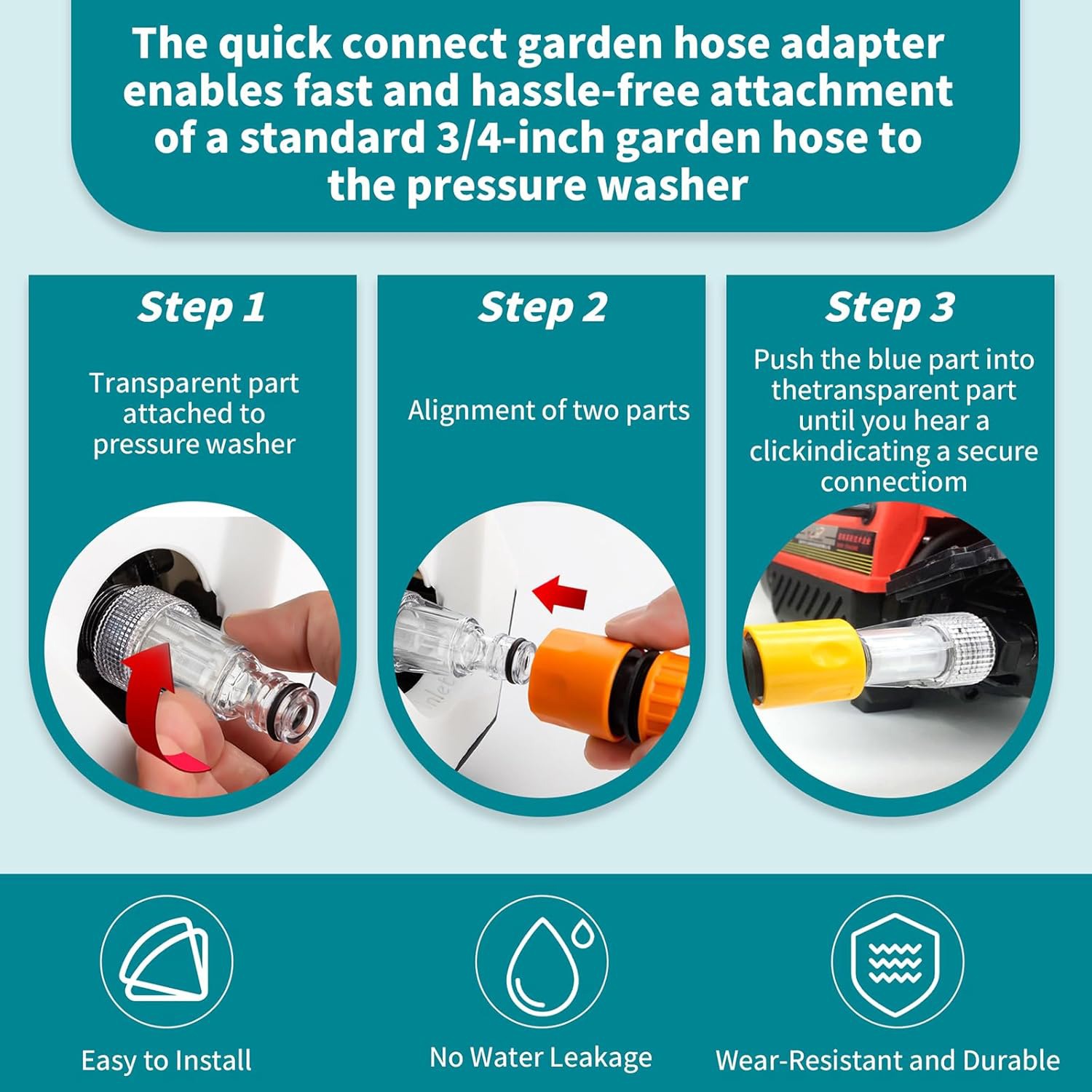 The quick connect garden hose adapter enables fast and hassle-free attachment of a standard 3/4-inch garden hose to the pressure washer

Step 1

Transparent part attached to pressure washer

Step 2

Alignment of two parts

Step 3

Push the blue part into thetransparent part until you hear a clickindicating a secure connectiom

Easy to Install

No Water Leakage

Wear-Resistant and Durable