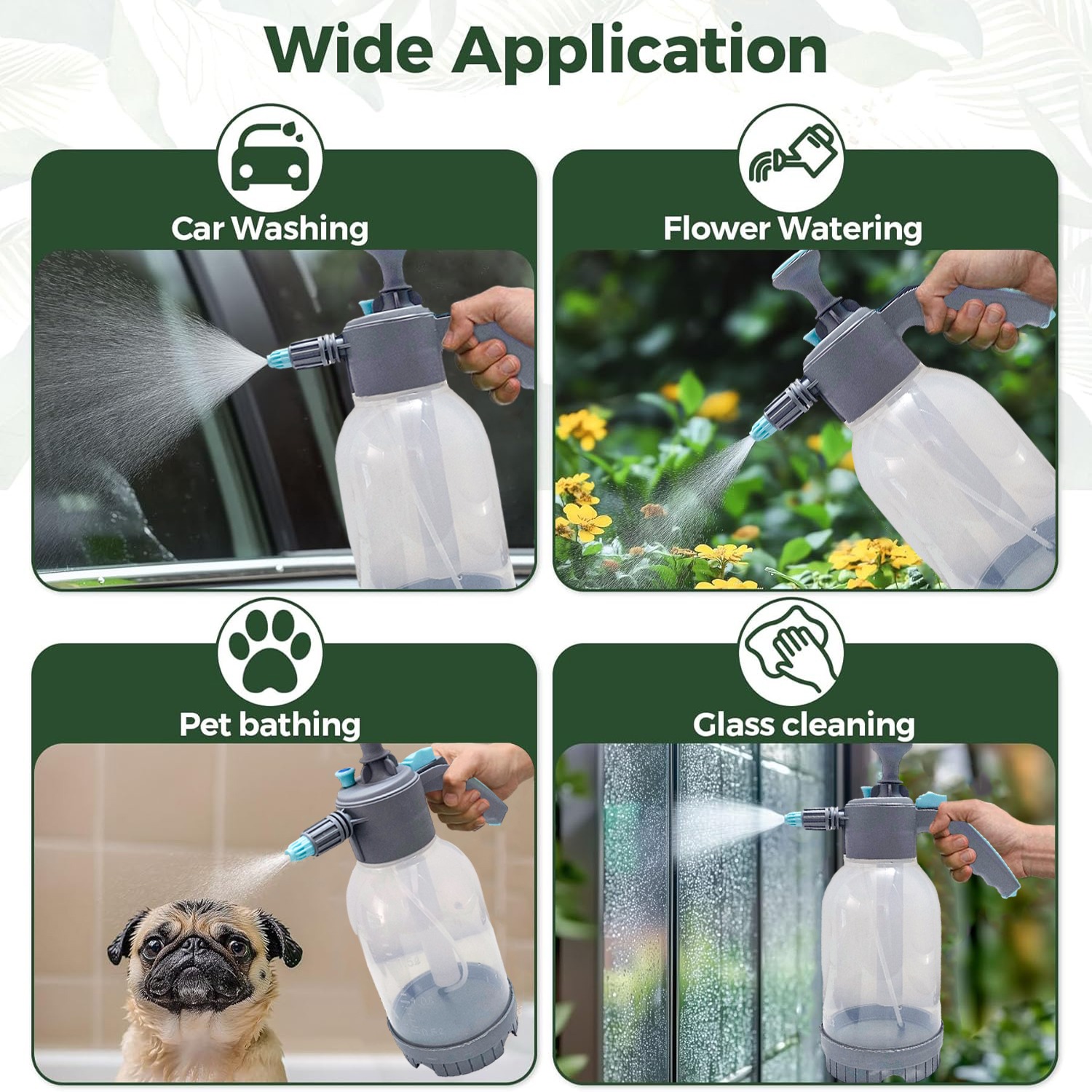 Wide Application

Car Washing

Flower Watering

Pet bathing

Glass cleaning