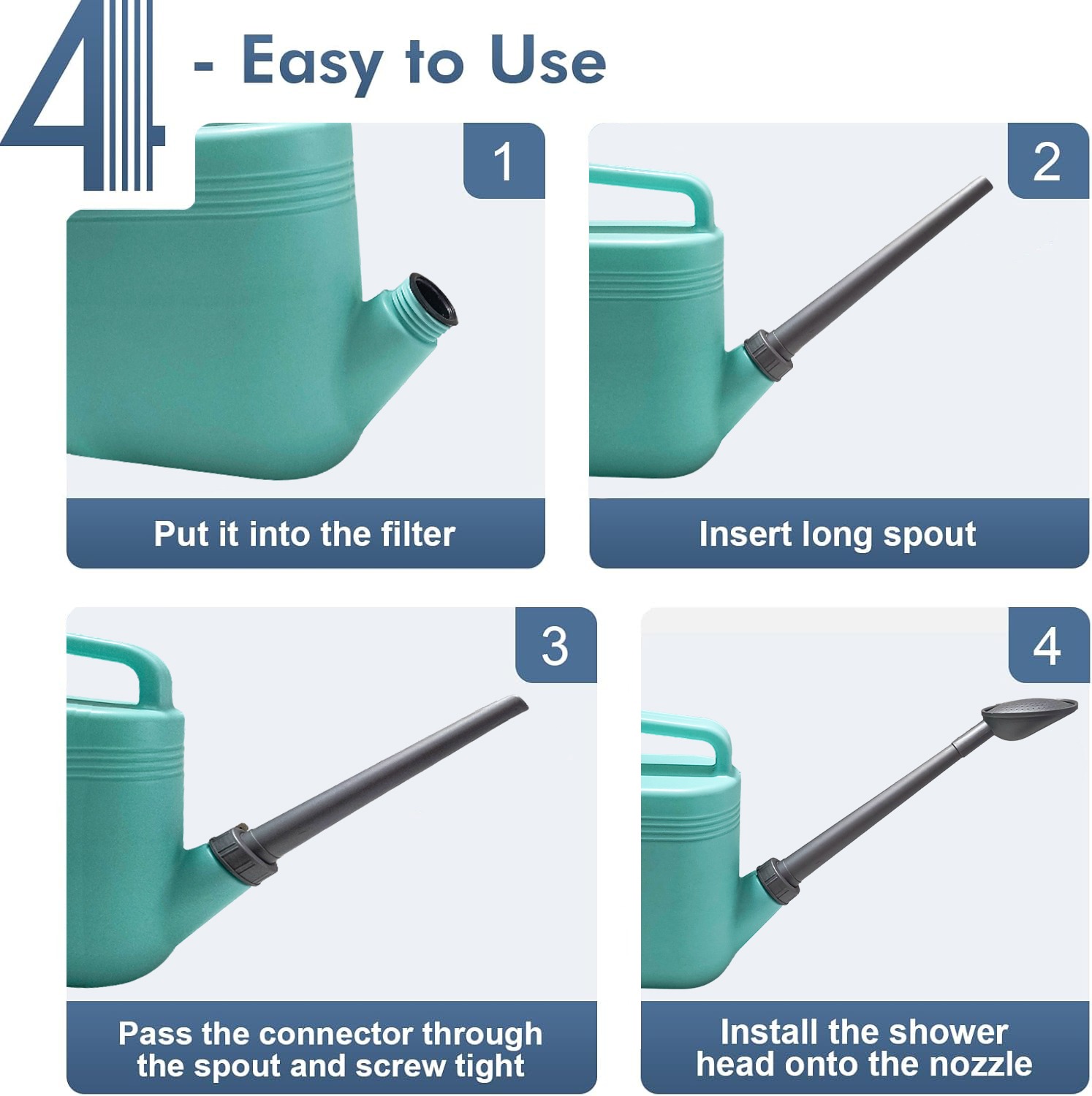 4 - Easy to Use

1

Put it into the filter

2

Insert long spout

3

Pass the connector through the spout and screw tight

4

Install the shower head onto the nozzle