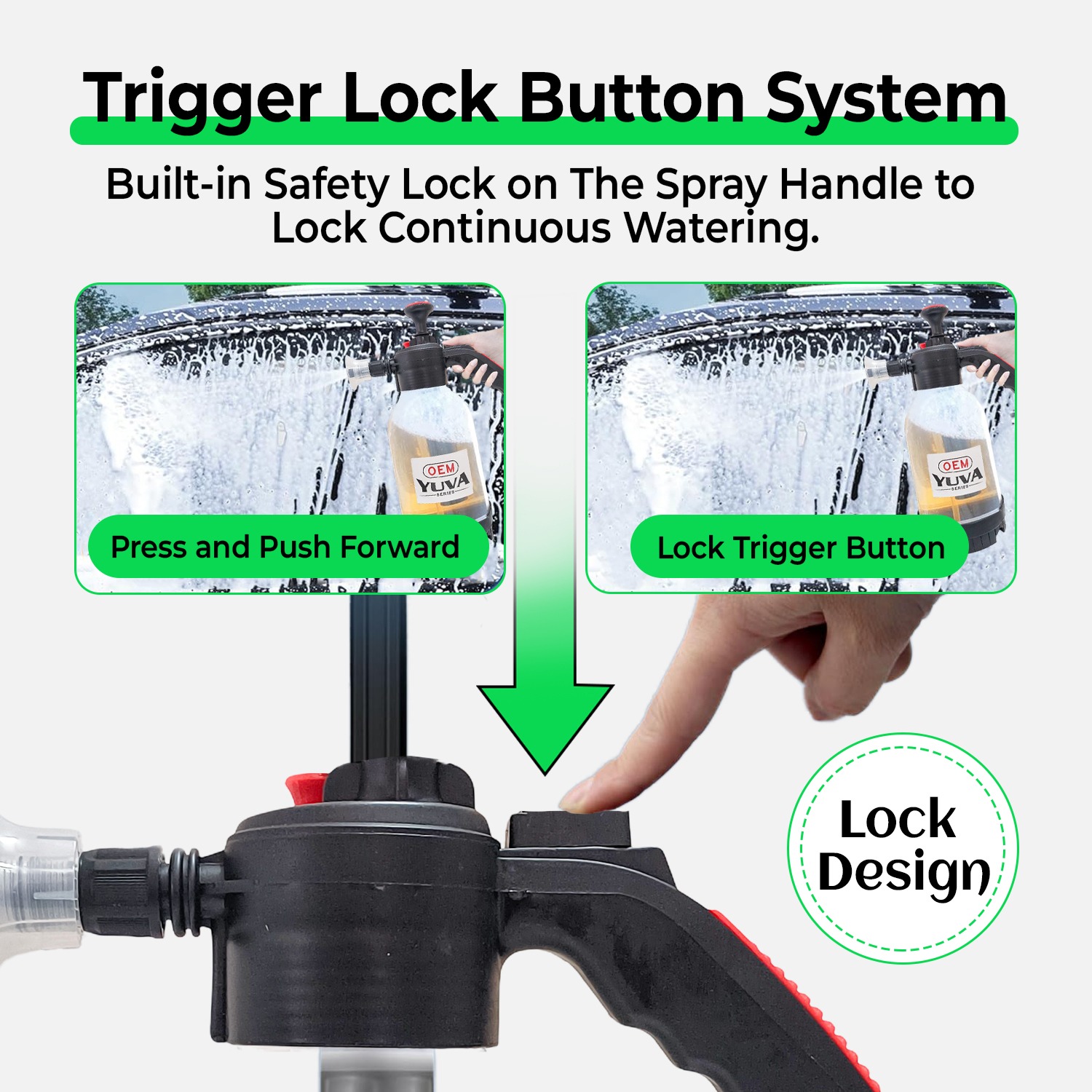 Trigger Lock Button System

Built-in Safety Lock on The Spray Handle to Lock Continuous Watering.

OEM
YUVA
SERIES

Press and Push Forward

OEM
YUVA
SERIES

Lock Trigger Button

Lock Design